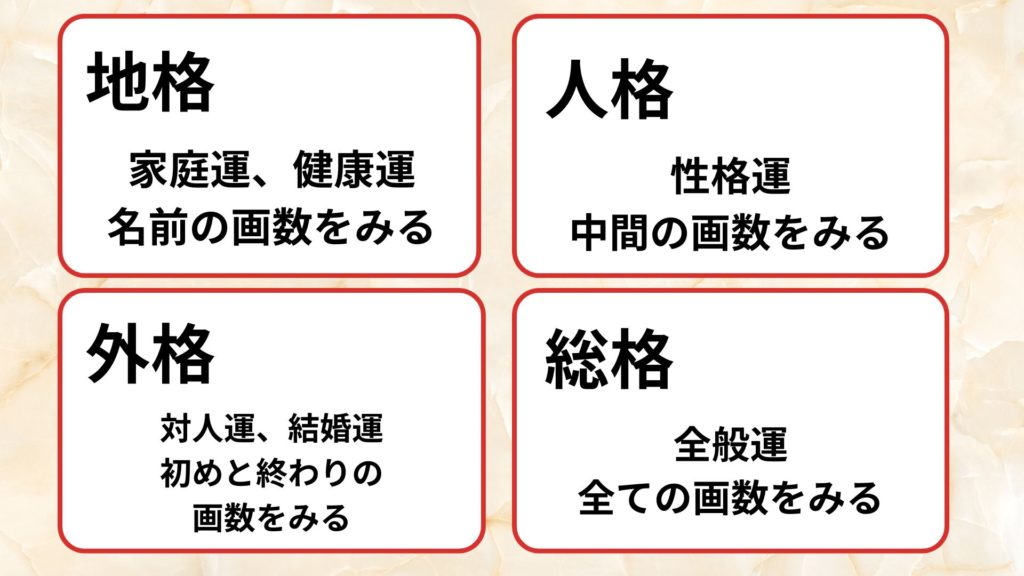 地格

家庭運、健康運
名前の画数をみる

人格

性格運
中間の画数をみる

外格

対人運、結婚運
初めと終わりの
画数をみる

総格

全般運
全ての画数をみる